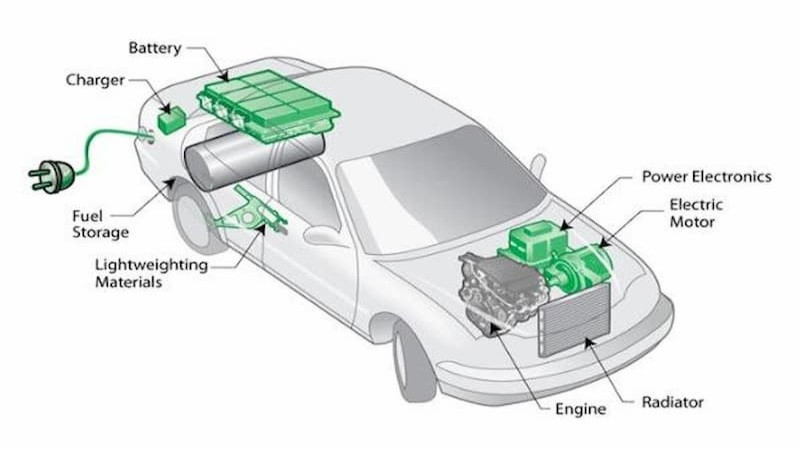 Battery

Charger

Fuel Storage

Lightweighting Materials

Power Electronics

Electric Motor

Engine

Radiator