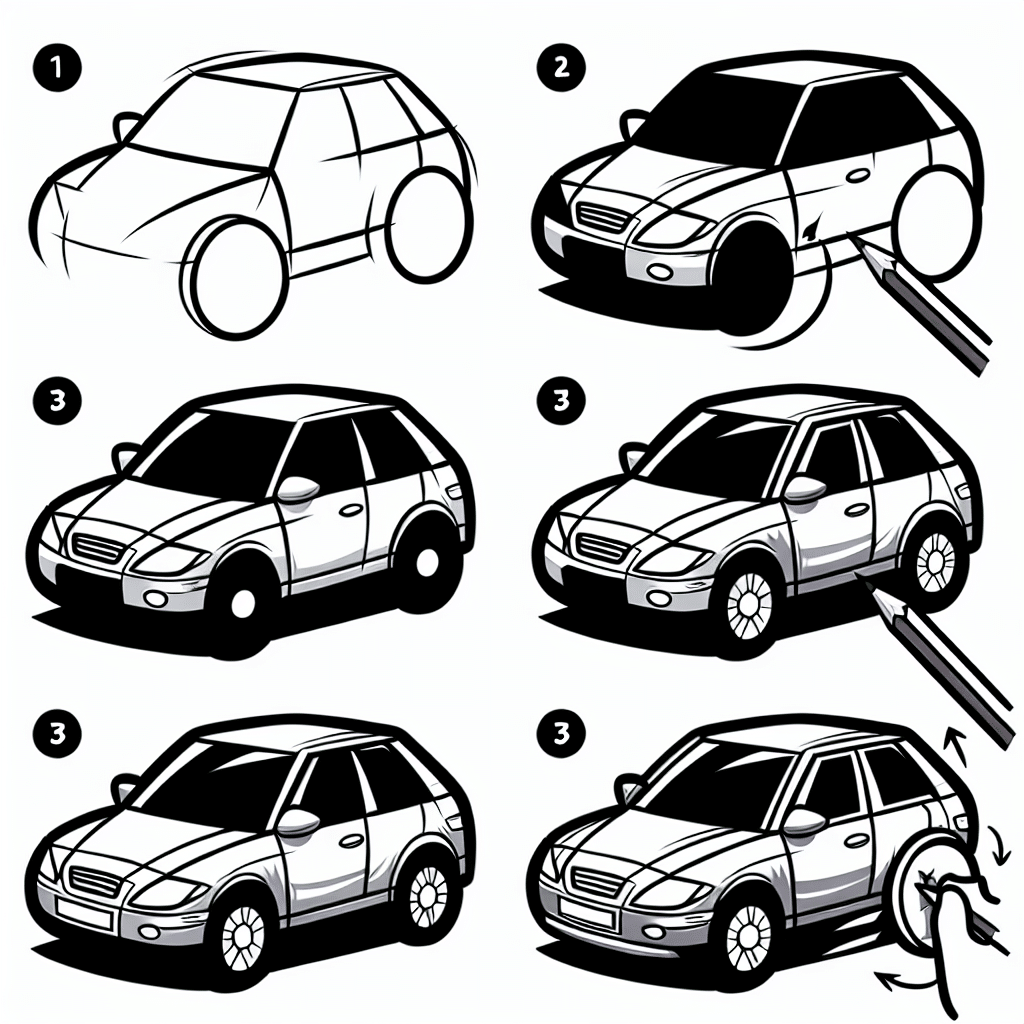 1
2
3
3
3
3